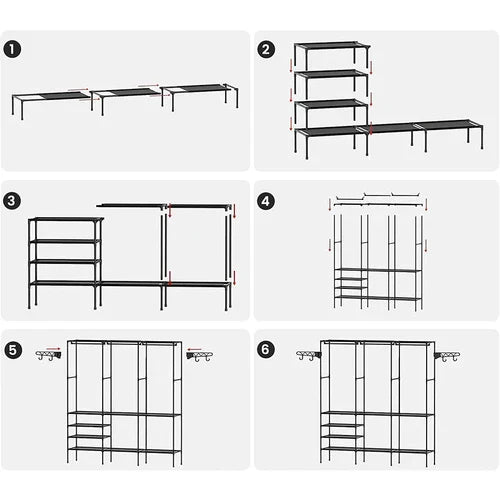 1

2

3

4

5

6