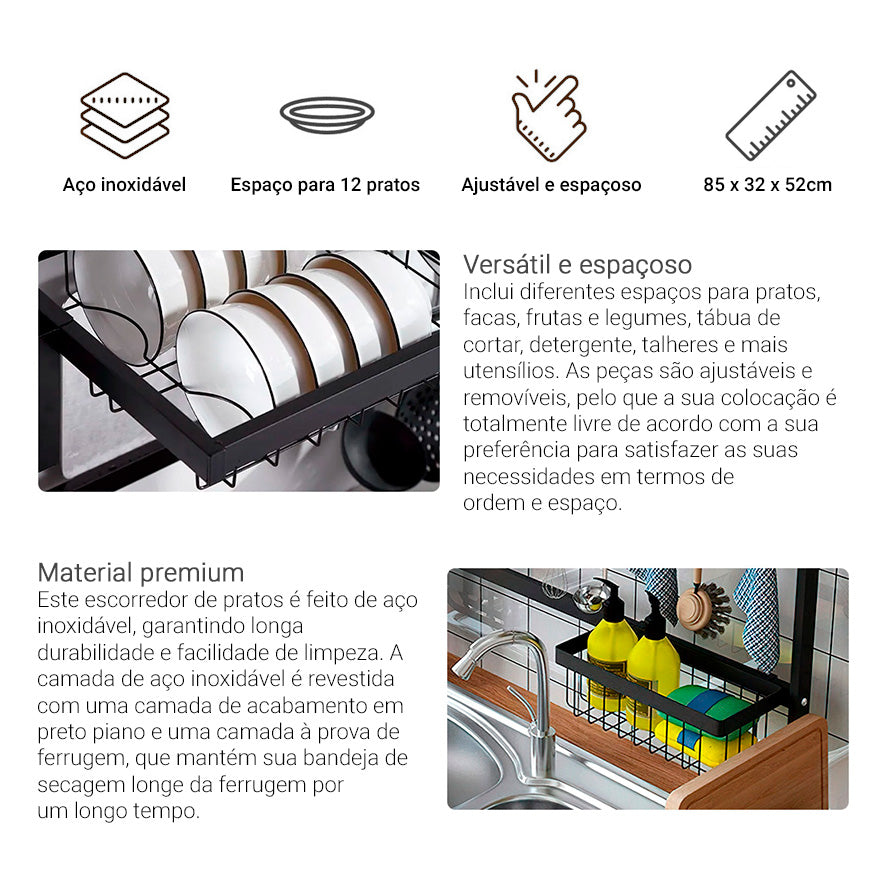 Aço inoxidável

Espaço para 12 pratos

Ajustável e espaçoso

85 x 32 x 52cm

Versátil e espaçoso
Inclui diferentes espaços para pratos, facas, frutas e legumes, tábua de cortar, detergente, talheres e mais utensílios. As peças são ajustáveis e removíveis, pelo que a sua colocação é totalmente livre de acordo com a sua preferência para satisfazer as suas necessidades em termos de ordem e espaço.

Material premium
Este escorredor de pratos é feito de aço inoxidável, garantindo longa durabilidade e facilidade de limpeza. A camada de aço inoxidável é revestida com uma camada de acabamento em preto piano e uma camada à prova de ferrugem, que mantém sua bandeja de secagem longe da ferrugem por um longo tempo.